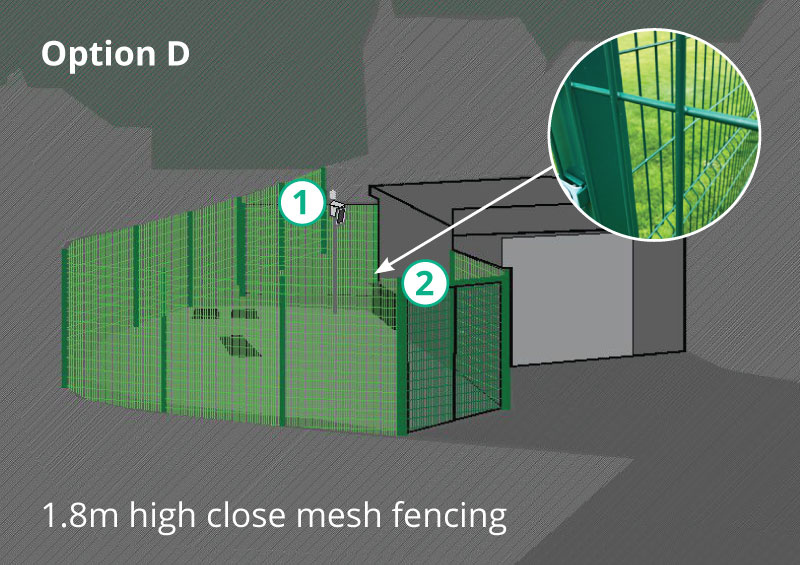 Option D

1

2

1.8m high close mesh fencing